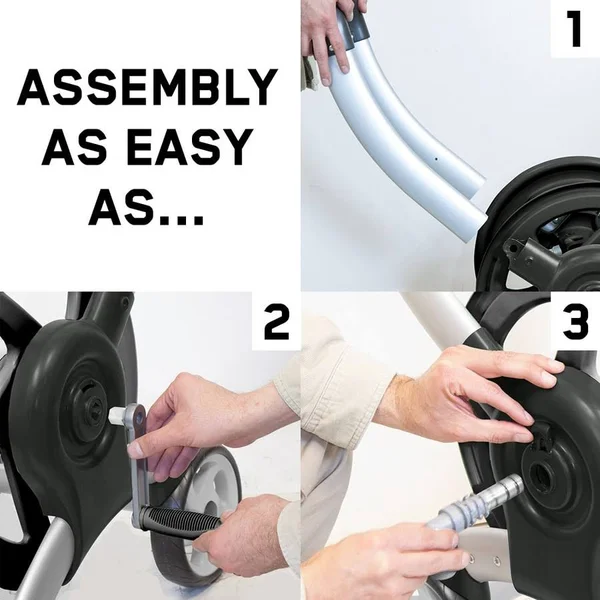 ASSEMBLY AS EASY AS...

1

2

3